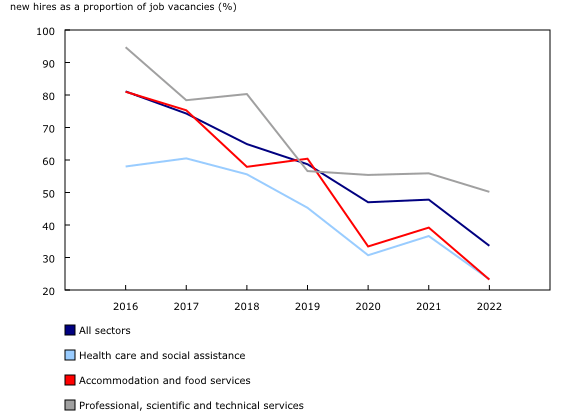 new hires as a proportion of job vacancies (%)

100
90
80
70
60
50
40
30
20

2016
2017
2018
2019
2020
2021
2022

All sectors
Health care and social assistance
Accommodation and food services
Professional, scientific and technical services